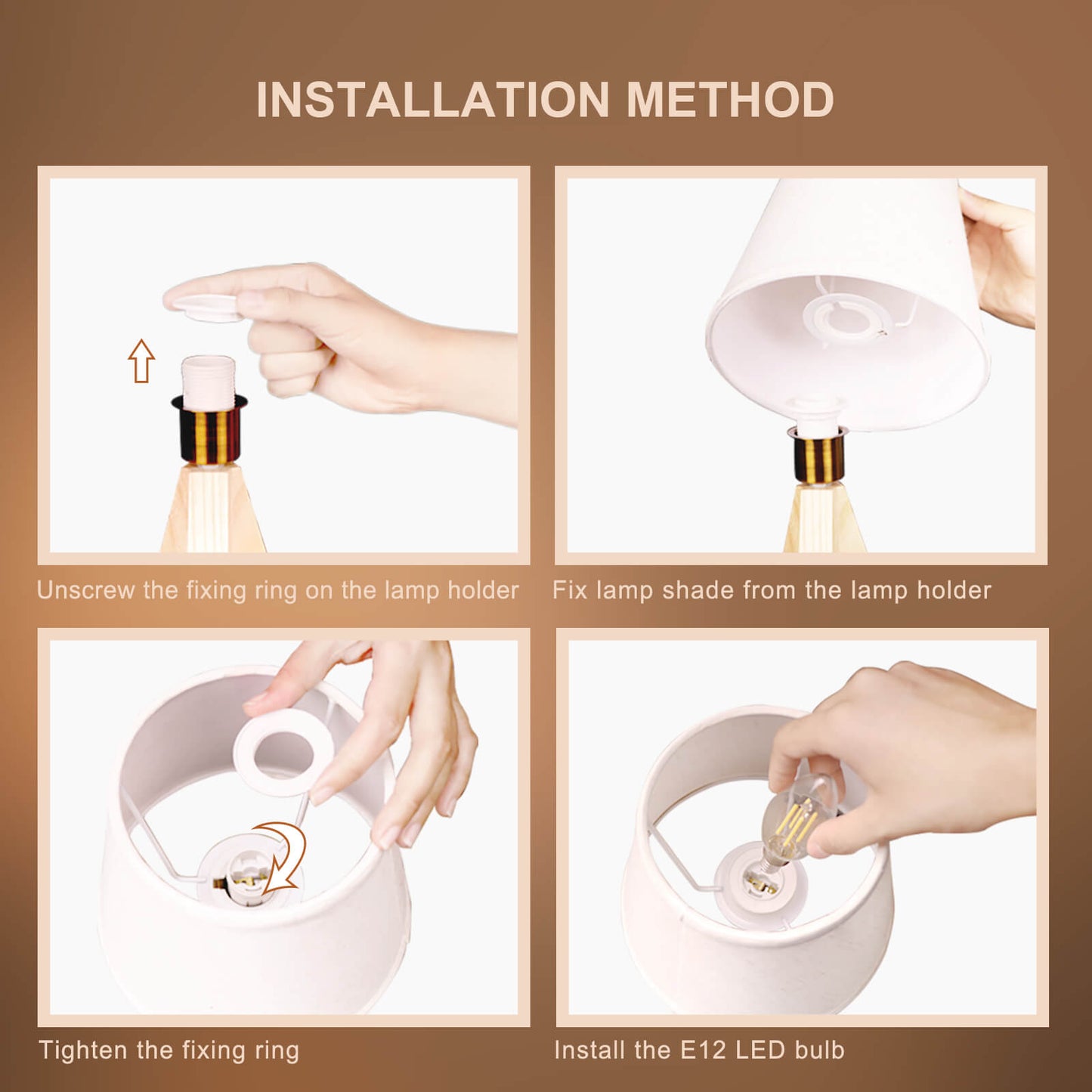 INSTALLATION METHOD

Unscrew the fixing ring on the lamp holder

Fix lamp shade from the lamp holder

Tighten the fixing ring

Install the E12 LED bulb